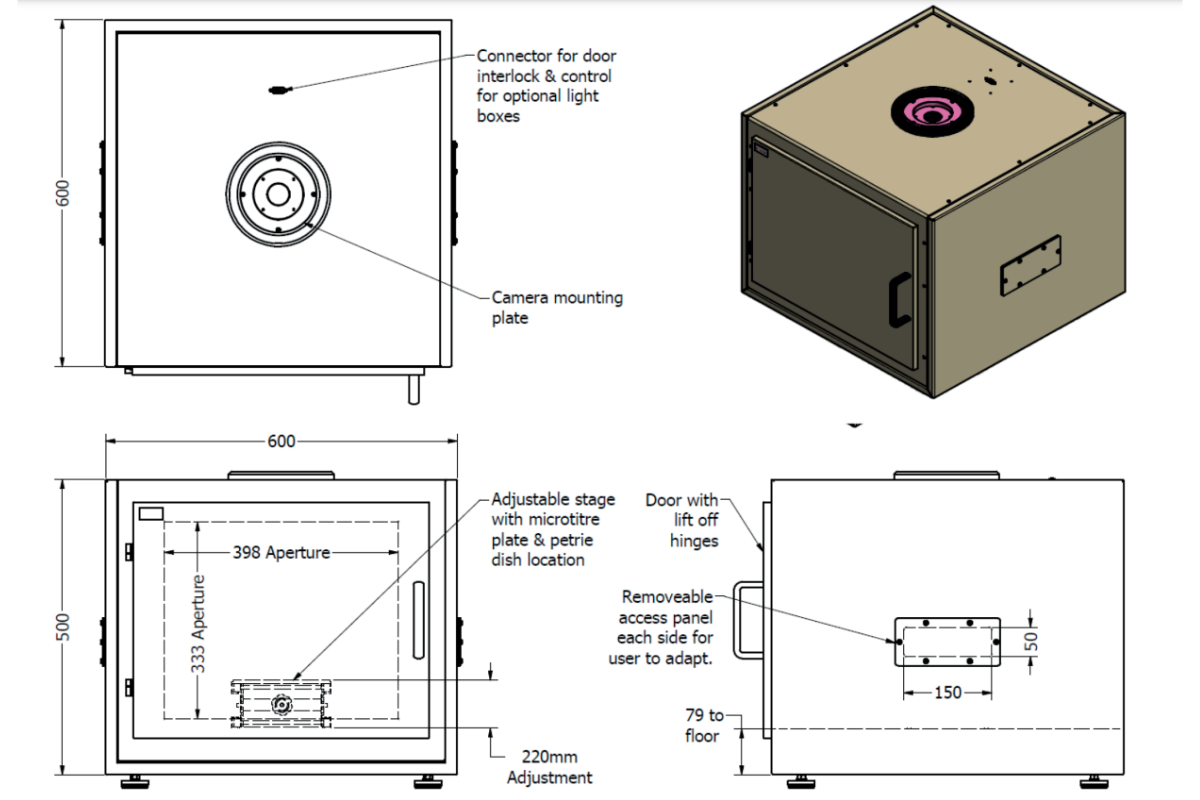 600

Connector for door interlock & control for optional light boxes

Camera mounting plate

600

500

398 Aperture

333 Aperture

Adjustable stage with microtitre plate & petrie dish location

220mm Adjustment

Door with lift off hinges

Removeable access panel each side for user to adapt.

50

150

79 to floor